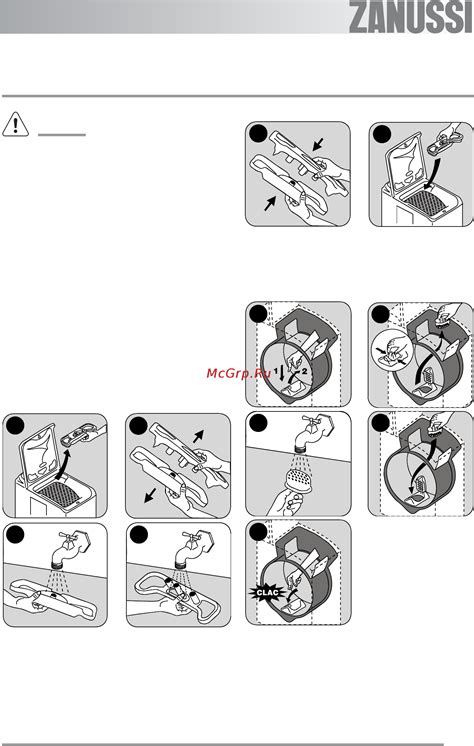 ZANUSSI

McGrp.Ru

1

2

CLAC