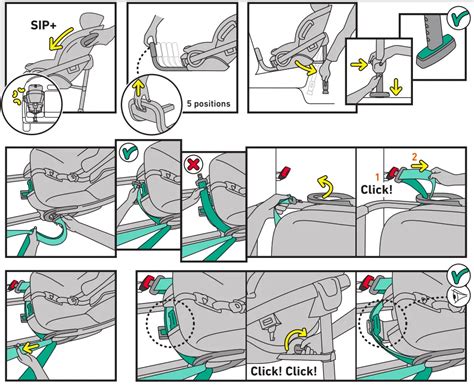 SIP+

5 positions

1
2
Click!

Click! Click!