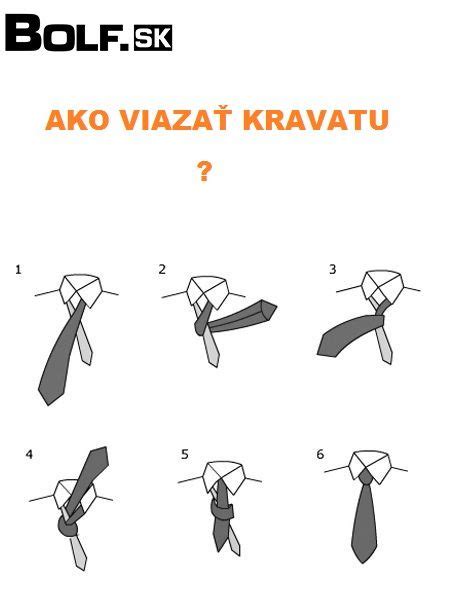 BOLF.SK

AKO VIAZAŤ KRAVATU

?

1

2

3

4

5

6