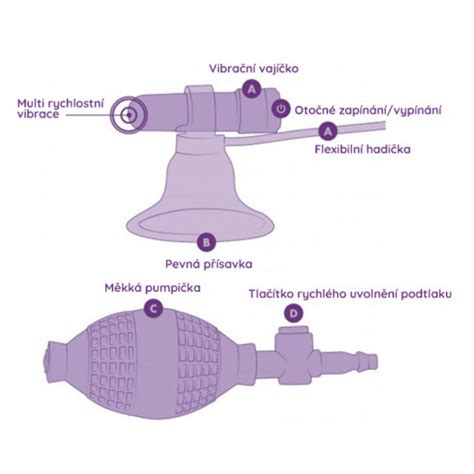 Vibrační vajíčko

A

Multi rychlostní vibrace

Otočné zapínání/vypínání

A

Flexibilní hadička

B

Pevná přísavka

Měkká pumpička

C

Tlačítko rychlého uvolnění podtlaku

D