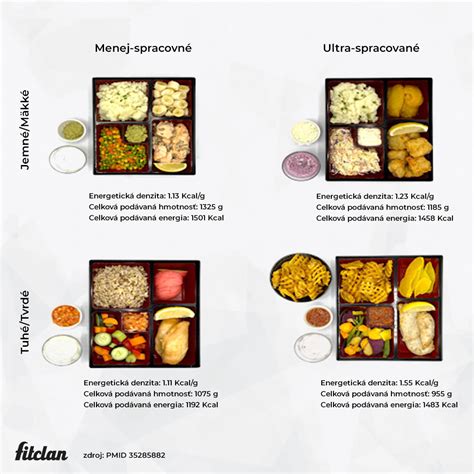 Menej-spracovné

Ultra-spracované

Jemné/Mäkké

Energetická denzita: 1.13 Kcal/g
Celková podávaná hmotnosť: 1325 g
Celková podávaná energia: 1501 Kcal

Energetická denzita: 1.23 Kcal/g
Celková podávaná hmotnosť: 1185 g
Celková podávaná energia: 1458 Kcal

Tuhé/Tvrdé

Energetická denzita: 1.11 Kcal/g
Celková podávaná hmotnosť: 1075 g
Celková podávaná energia: 1192 Kcal

Energetická denzita: 1.55 Kcal/g
Celková podávaná hmotnosť: 955 g
Celková podávaná energia: 1483 Kcal

fitclan

zdroj: PMID 35285882